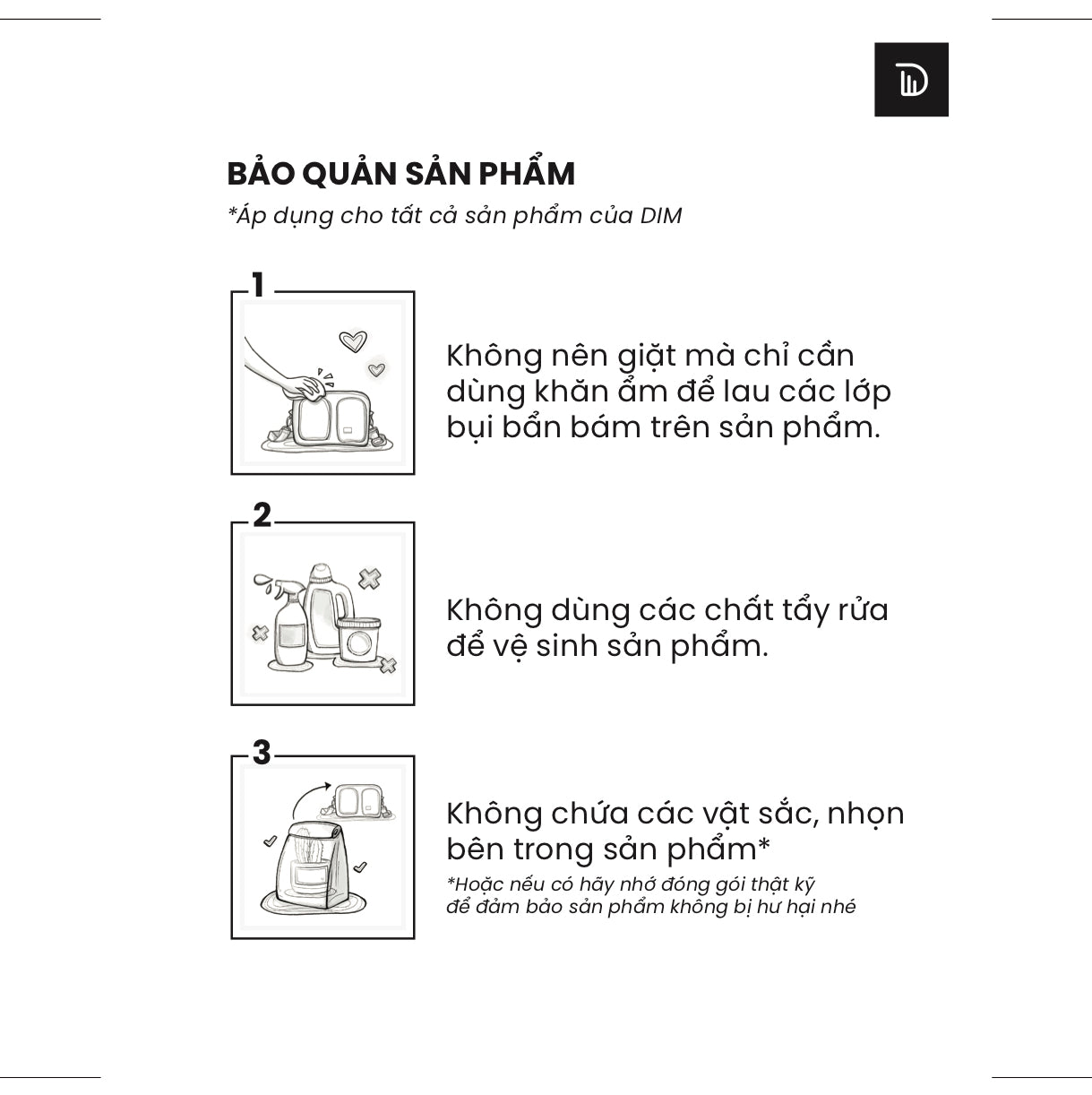 BẢO QUẢN SẢN PHẨM
*Áp dụng cho tất cả sản phẩm của DIM

1

Không nên giặt mà chỉ cần dùng khăn ẩm để lau các lớp bụi bẩn bám trên sản phẩm.

2

Không dùng các chất tẩy rửa để vệ sinh sản phẩm.

3

Không chứa các vật sắc, nhọn bên trong sản phẩm*
*Hoặc nếu có hãy nhớ đóng gói thật kỹ để đảm bảo sản phẩm không bị hư hại nhé